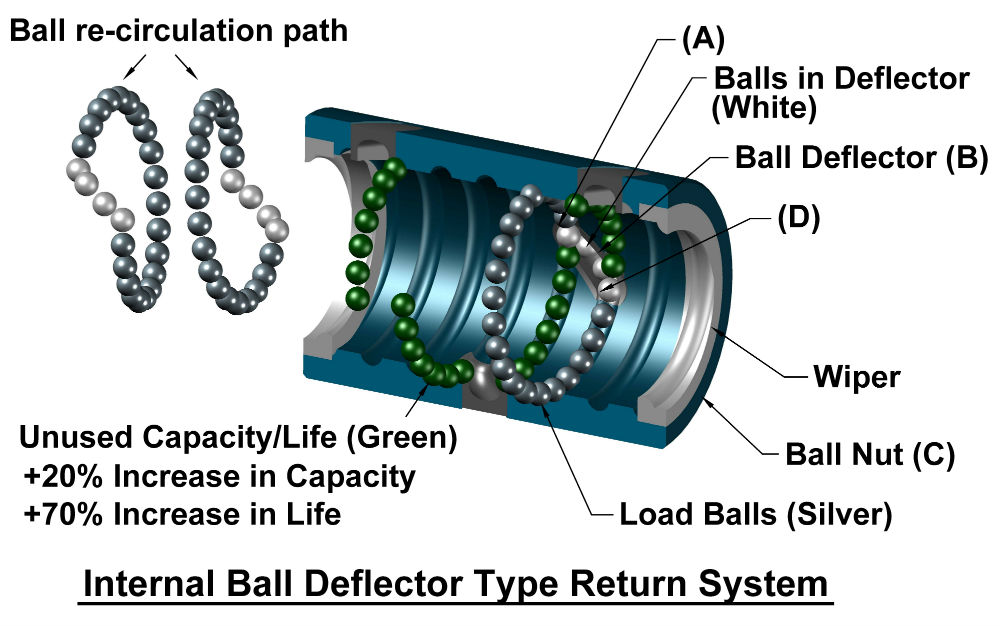 Ball re-circulation path

(A)

Balls in Deflector (White)

Ball Deflector (B)

(D)

Wiper

Ball Nut (C)

Load Balls (Silver)

Unused Capacity/Life (Green)
+20% Increase in Capacity
+70% Increase in Life

Internal Ball Deflector Type Return System